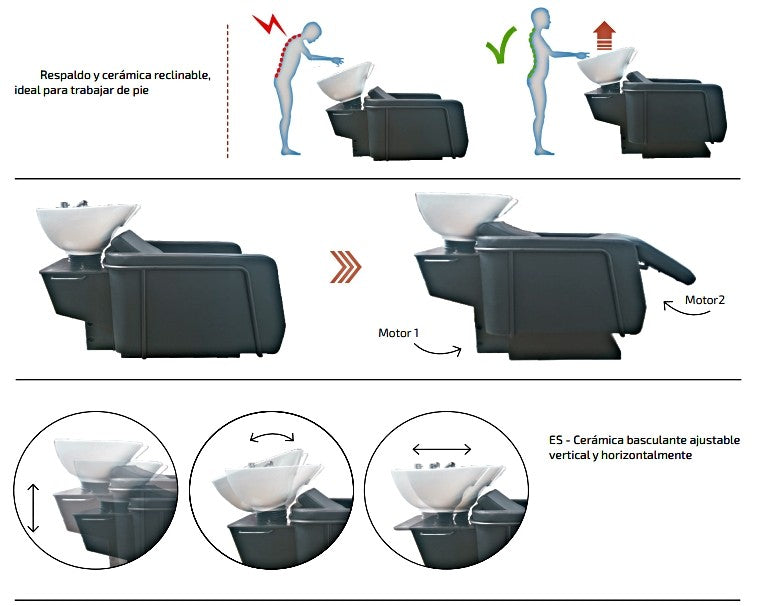 Respaldo y cerámica reclinable, ideal para trabajar de pie

Motor 1

Motor2

ES - Cerámica basculante ajustable vertical y horizontalmente