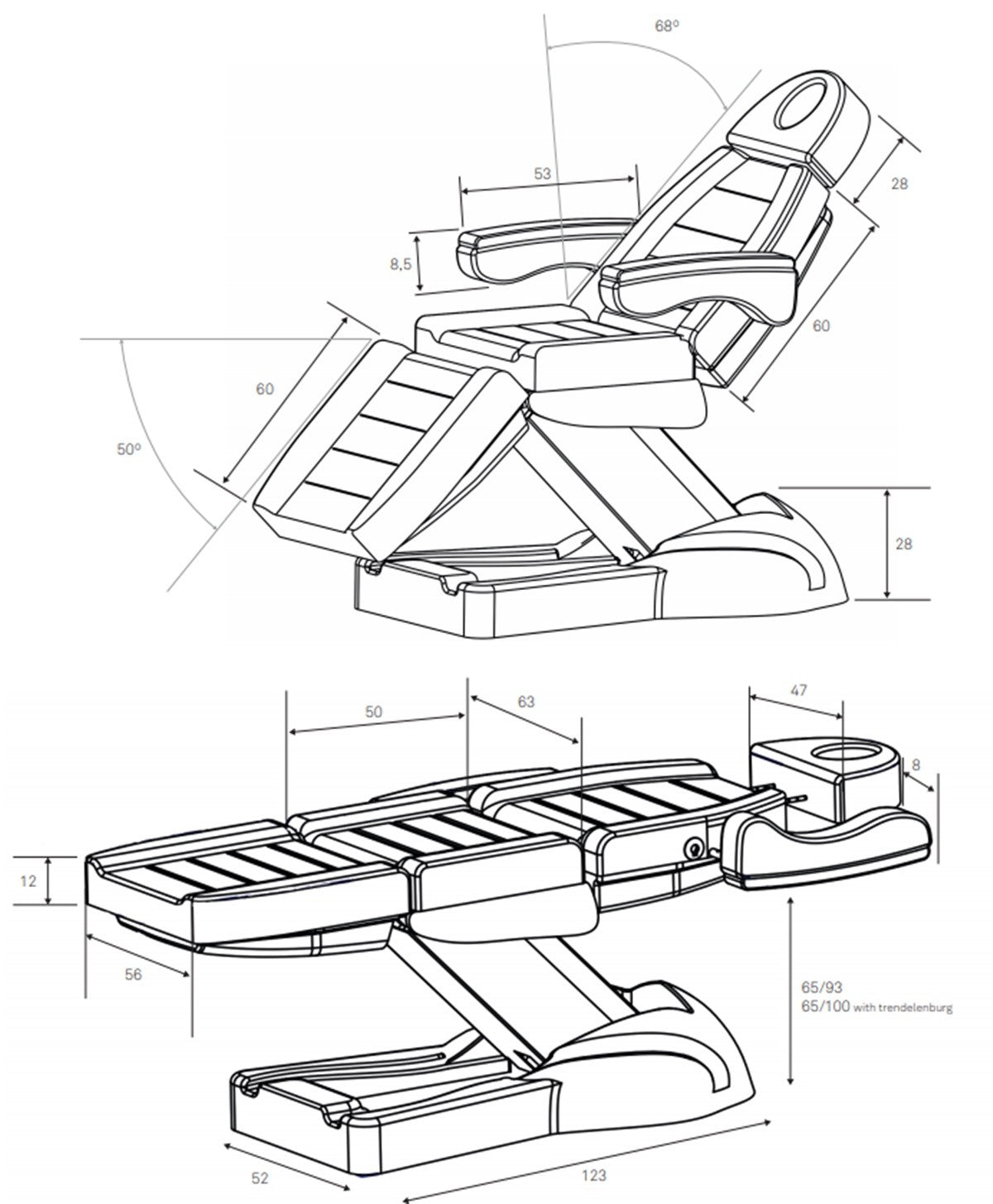 68º

53

28

8,5

60

60

50º

28

50

63

47

8

12

56

65/93
65/100 with trendelenburg

52

123