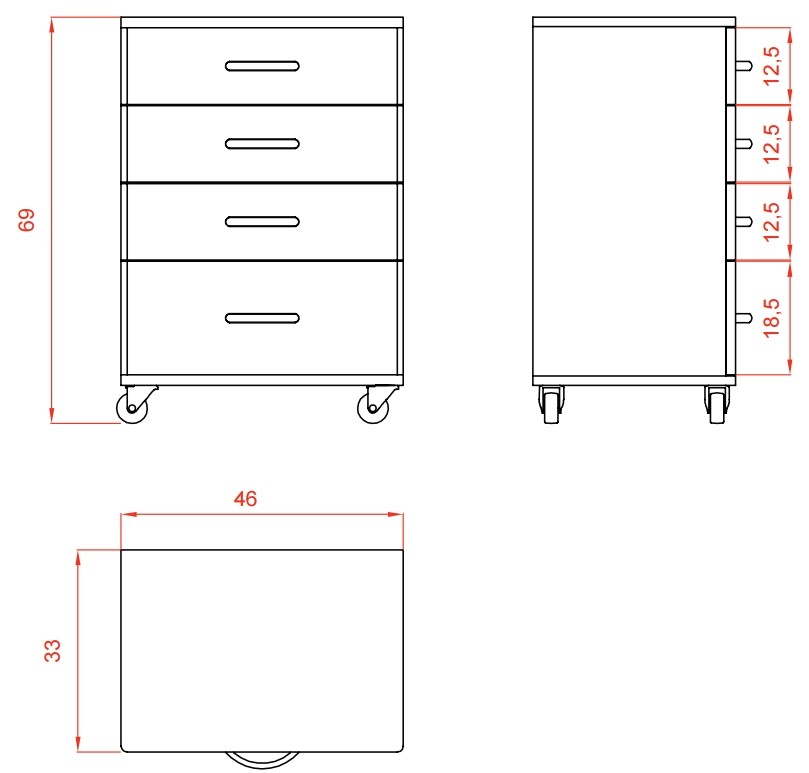 69

12,5
12,5
12,5
18,5

46

33