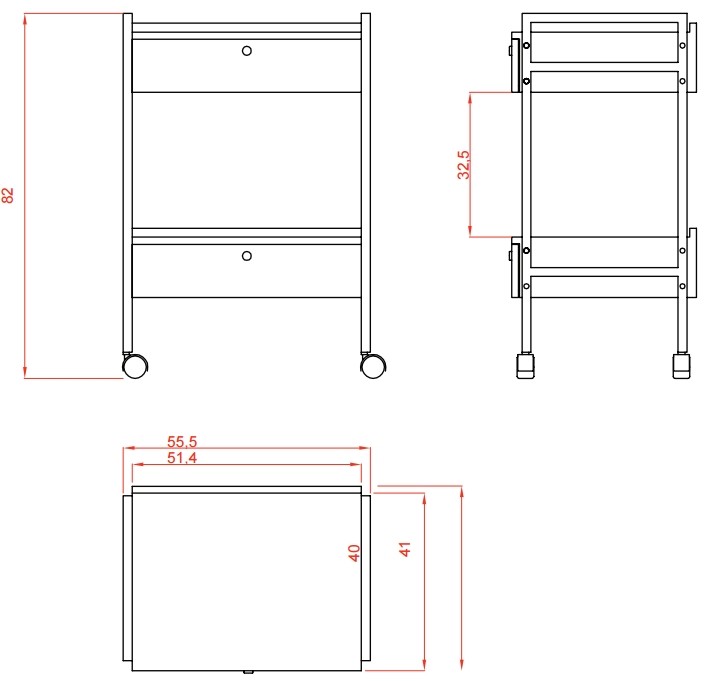 82

32,5

55,5
51,4

40

41