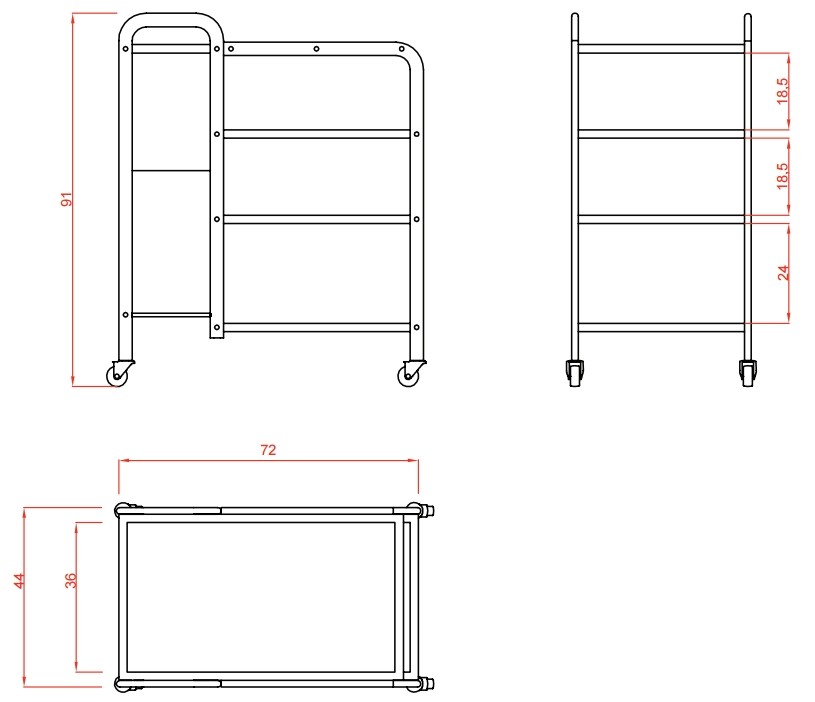 91

18.5

18.5

24

72

44

36